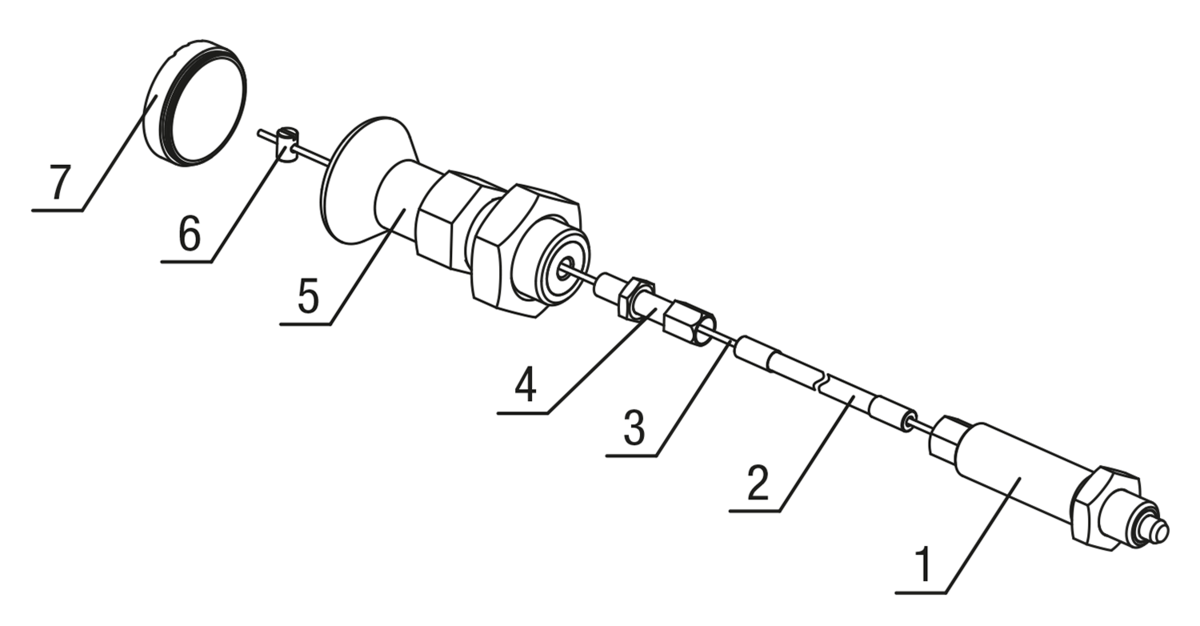 7
6
5
4
3
2
1