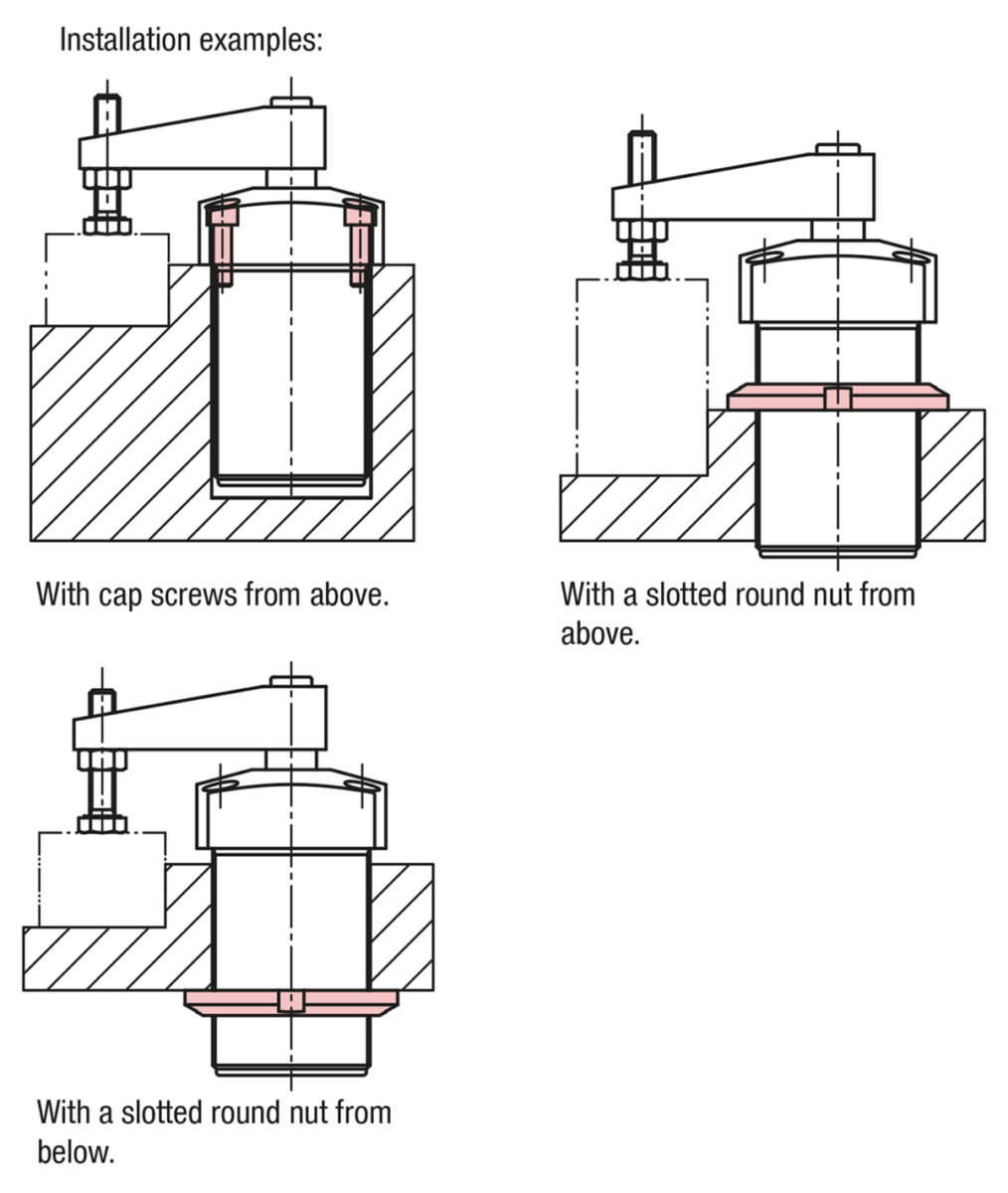 Installation examples:

With cap screws from above.

With a slotted round nut from above.

With a slotted round nut from below.